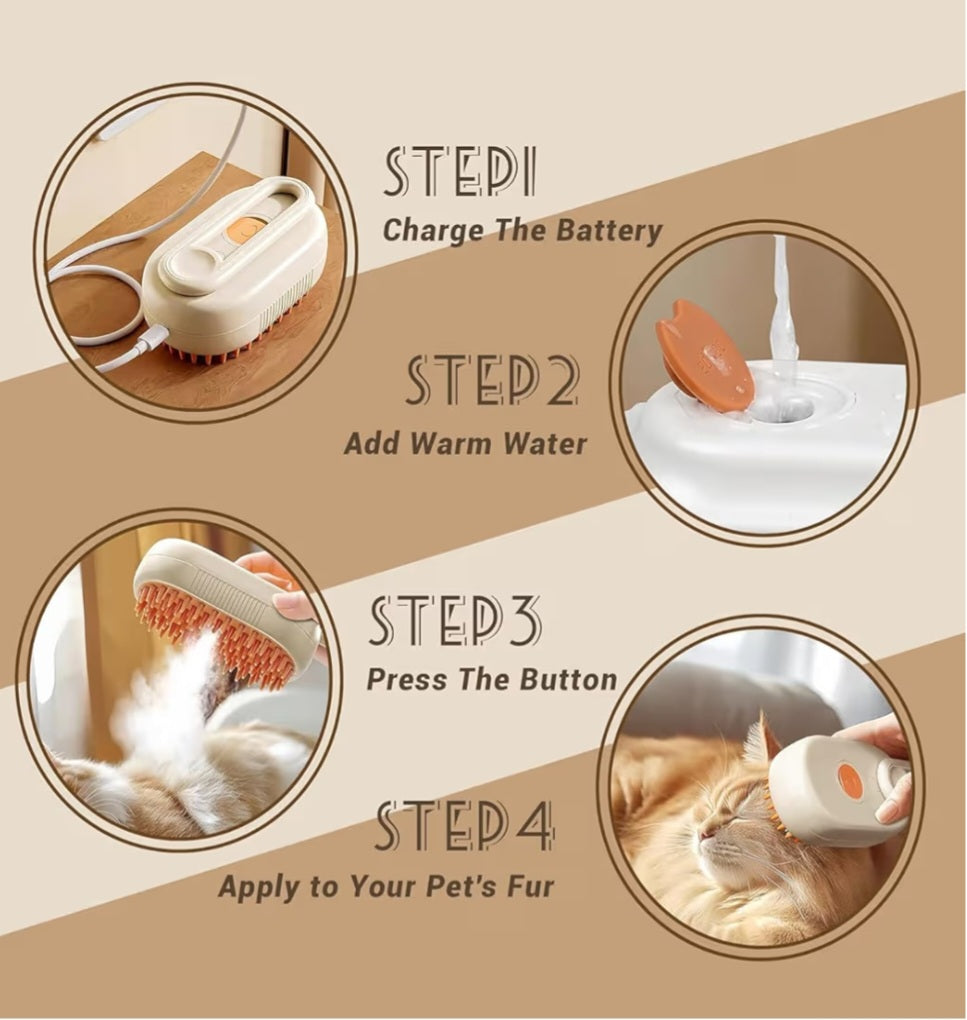 STEP1
Charge The Battery

STEP2
Add Warm Water

STEP3
Press The Button

STEP4
Apply to Your Pet's Fur